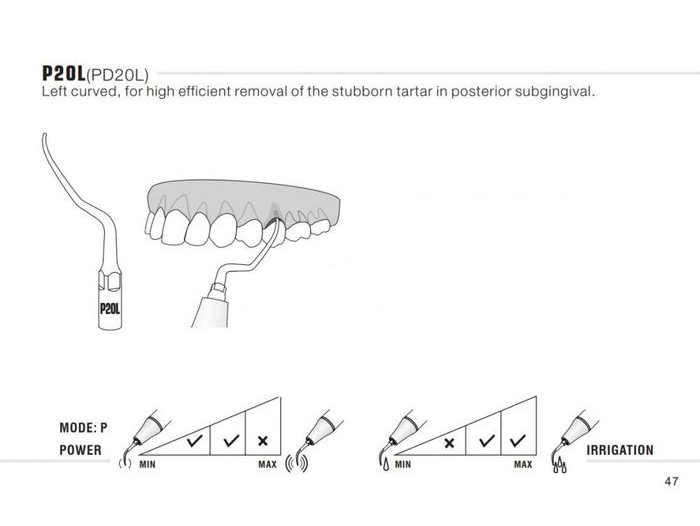 P20L(PD20L)
Left curved, for high efficient removal of the stubborn tartar in posterior subgingival.

P20L

MODE: P
POWER

✓ ✓ ×
MIN MAX

× ✓ ✓
MIN MAX

IRRIGATION

47