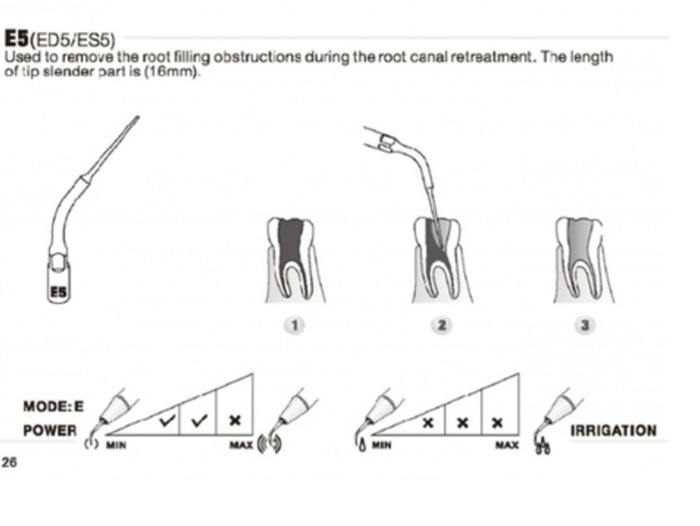 E5(ED5/ES5)
Used to remove the root filling obstructions during the root canal retreatment. The length of tip slender part is (16mm).

E5

1 2 3

MODE: E
POWER

MIN ✓ ✓ × MAX

MIN × × × MAX

IRRIGATION

26