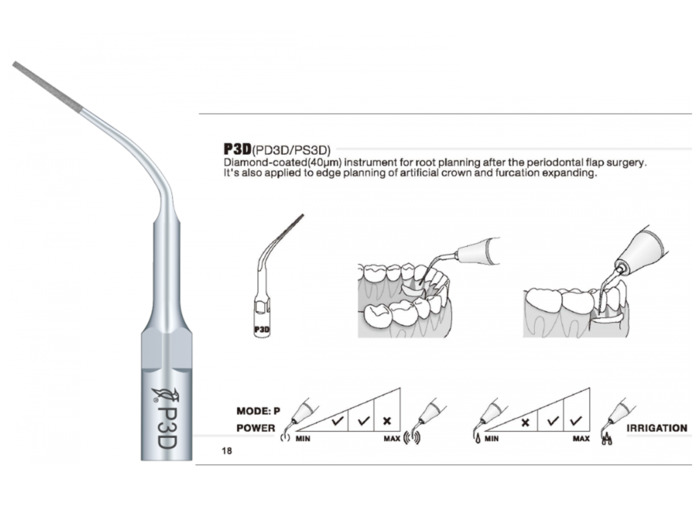 P3D

P3D(PD3D/PS3D)
Diamond-coated(40μm) instrument for root planning after the periodontal flap surgery. It's also applied to edge planning of artificial crown and furcation expanding.

P3D

MODE: P
POWER
MIN ✓ ✓ × MAX

MIN × ✓ ✓ MAX
IRRIGATION

18