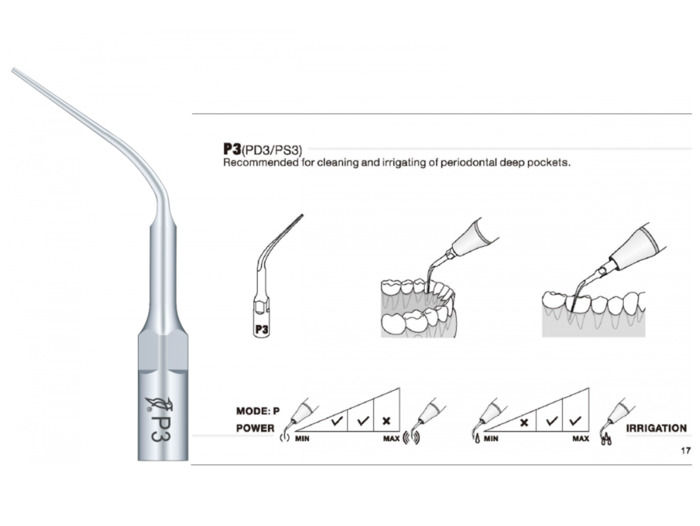 P3

P3(PD3/PS3)
Recommended for cleaning and irrigating of periodontal deep pockets.

P3

MODE: P
POWER

MIN ✓ ✓ × MAX

MIN × ✓ ✓ MAX

IRRIGATION

17