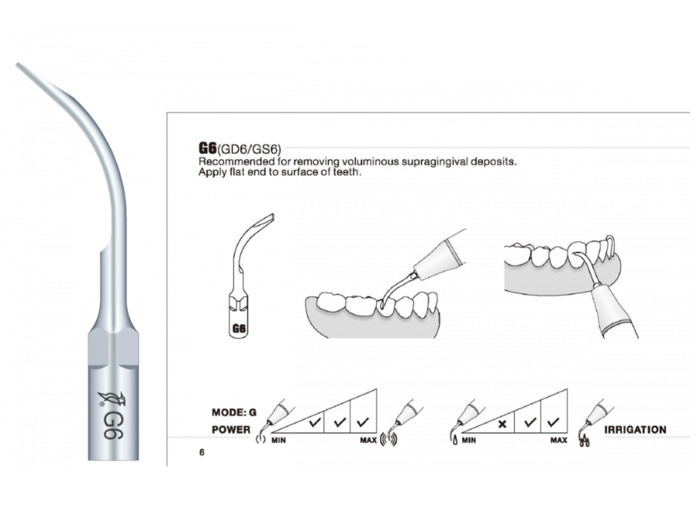 G6

G6(GD6/GS6)
Recommended for removing voluminous supragingival deposits.
Apply flat end to surface of teeth.

G6

MODE: G
POWER
MIN MAX

MIN MAX
IRRIGATION

6