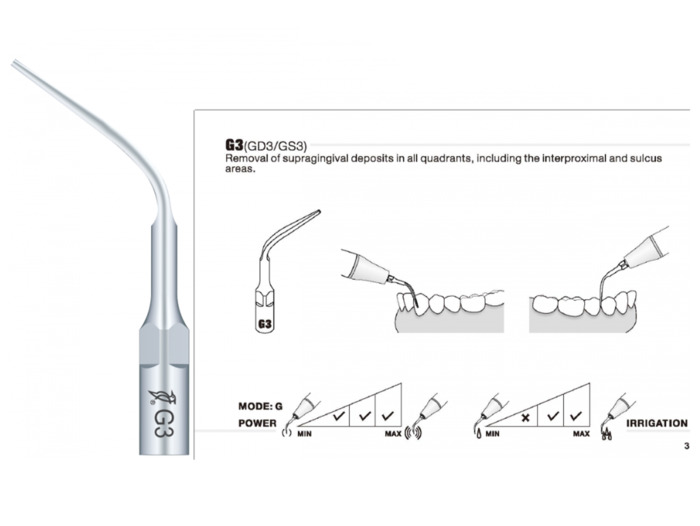 G3

G3(GD3/GS3)
Removal of supragingival deposits in all quadrants, including the interproximal and sulcus areas.

G3

MODE: G
POWER
MIN
✓ ✓ ✓
MAX

MIN
× ✓ ✓
MAX
IRRIGATION

3